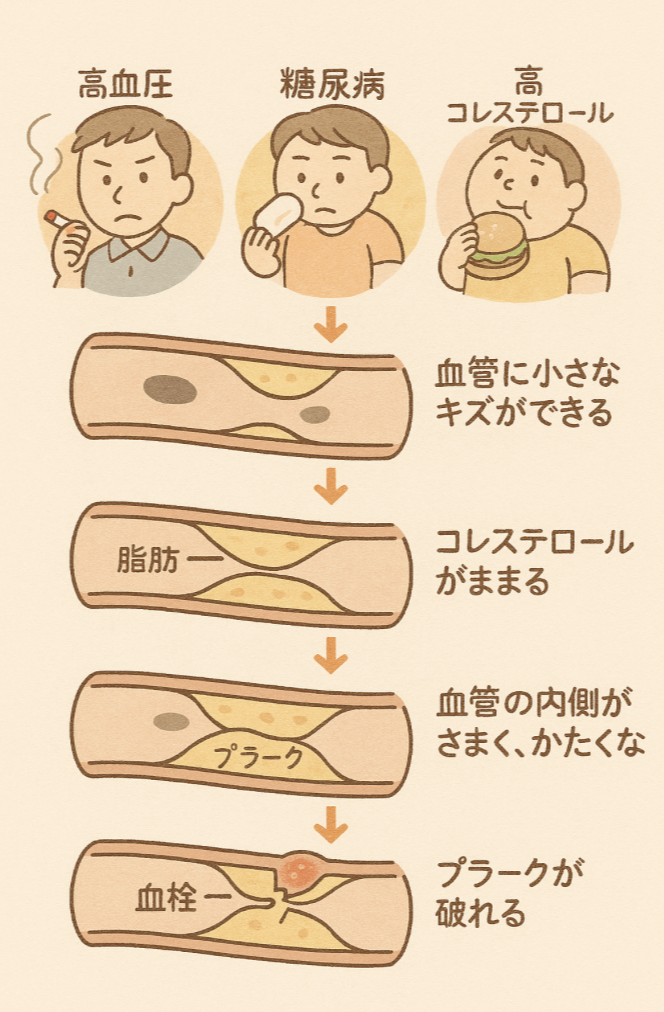 高血圧

糖尿病

高
コレステロール

血管に小さな
キズができる

脂肪

コレステロール
がままる

プラーク

血管の内側が
さまく、かたくな

血栓

プラークが
破れる